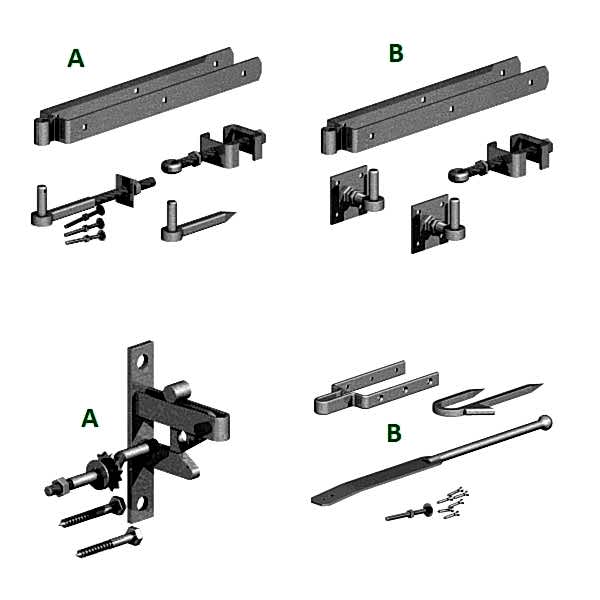 A

B

A

B